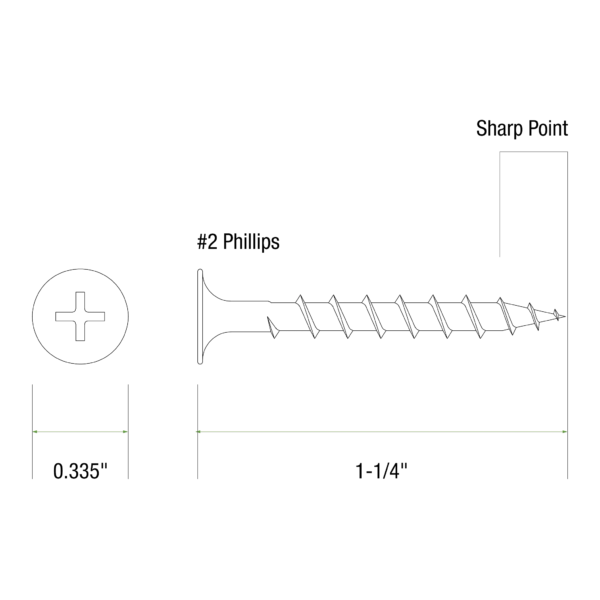 Sharp Point

#2 Phillips

0.335"

1-1/4"